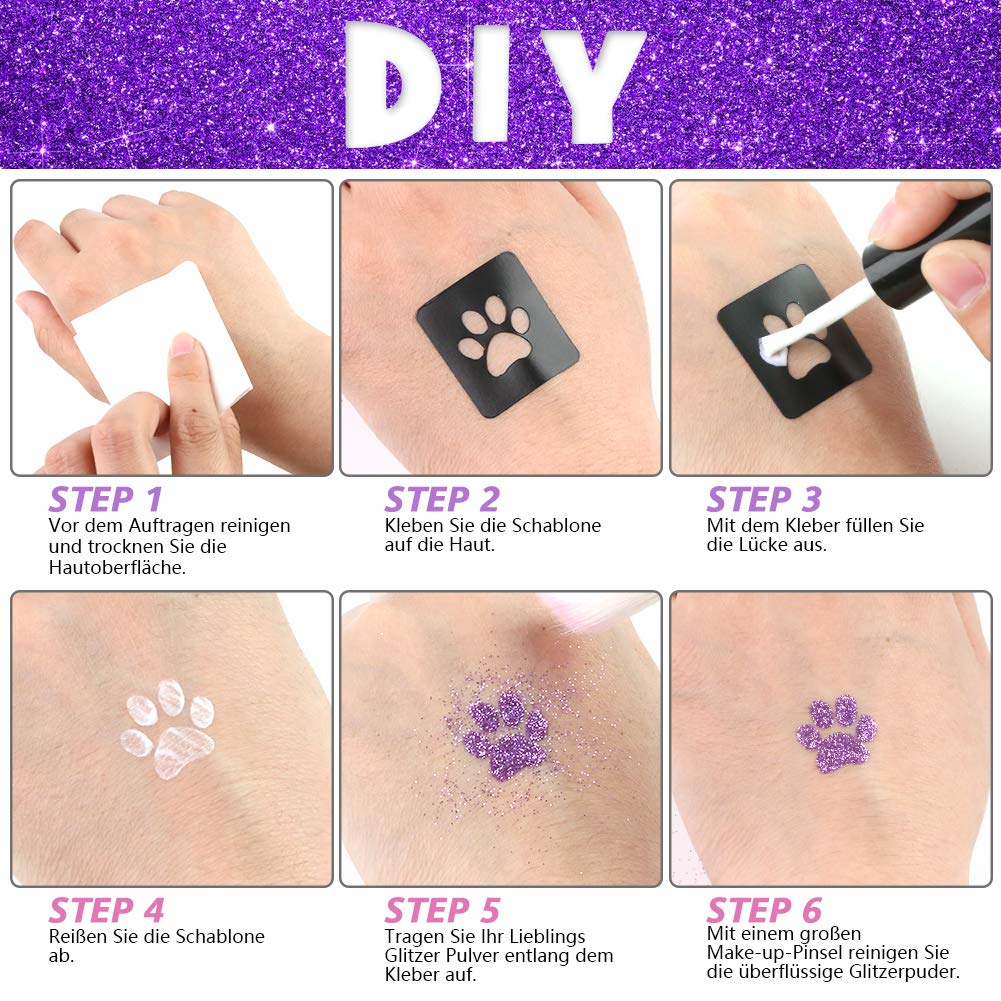 DIY

STEP 1
Vor dem Auftragen reinigen und trocknen Sie die Hautoberfläche.

STEP 2
Kleben Sie die Schablone auf die Haut.

STEP 3
Mit dem Kleber füllen Sie die Lücke aus.

STEP 4
Reißen Sie die Schablone ab.

STEP 5
Tragen Sie Ihr Lieblings Glitzer Pulver entlang dem Kleber auf.

STEP 6
Mit einem großen Make-up-Pinsel reinigen Sie die überflüssige Glitzerpuder.